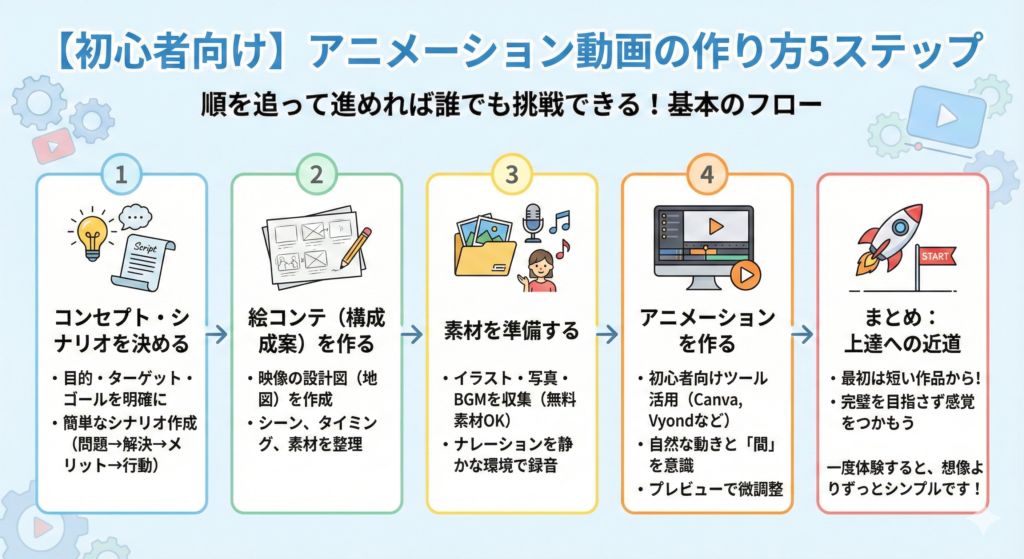 【初心者向け】アニメーション動画の作り方5ステップ

順を追って進めれば誰でも挑戦できる！基本のフロー

1

Script

コンセプト・シナリオを決める

・目的・ターゲット・ゴールを明確に
・簡単なシナリオ作成（問題→解決→メリット→行動）

2

絵コンテ（構成成案）を作る

・映像の設計図（地図）を作成
・シーン、タイミング、素材を整理

3

素材を準備する

・イラスト・写真・BGMを収集（無料素材OK）
・ナレーションを静かな環境で録音

4

アニメーションを作る

・初心者向けツール活用（Canva, Vyondなど）
・自然な動きと「間」を意識
・プレビューで微調整

START

まとめ：上達への近道

・最初は短い作品から！
・完璧を目指さず感覚をつかもう

一度体験すると、想像よりずっとシンプルです！